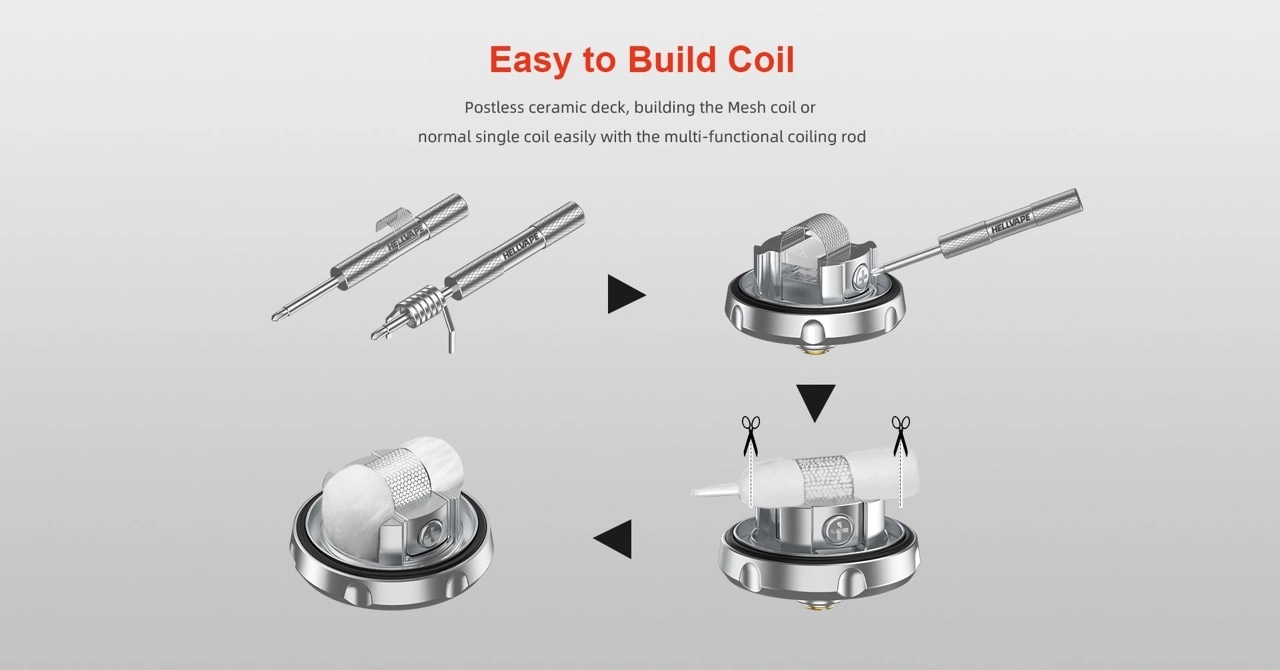 Easy to Build Coil

Postless ceramic deck, building the Mesh coil or normal single coil easily with the multi-functional coiling rod

HELLVAPE

HELLVAPE

HELLVAPE